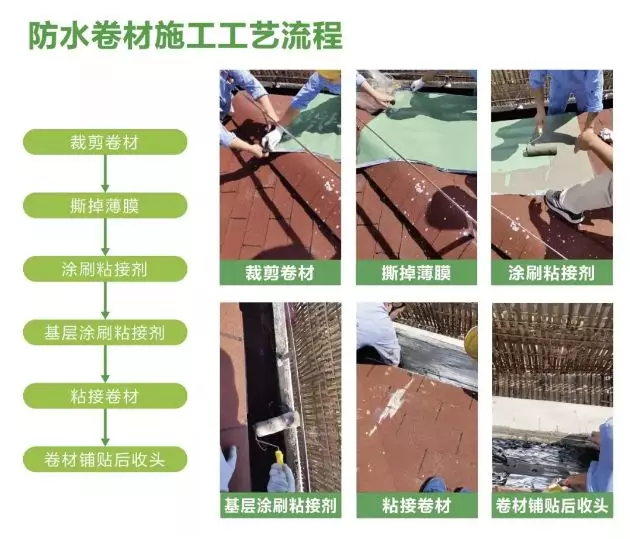 防水卷材施工工艺流程

裁剪卷材

撕掉薄膜

涂刷粘接剂

基层涂刷粘接剂

粘接卷材

卷材铺贴后收头

裁剪卷材

撕掉薄膜

涂刷粘接剂

基层涂刷粘接剂

粘接卷材

卷材铺贴后收头